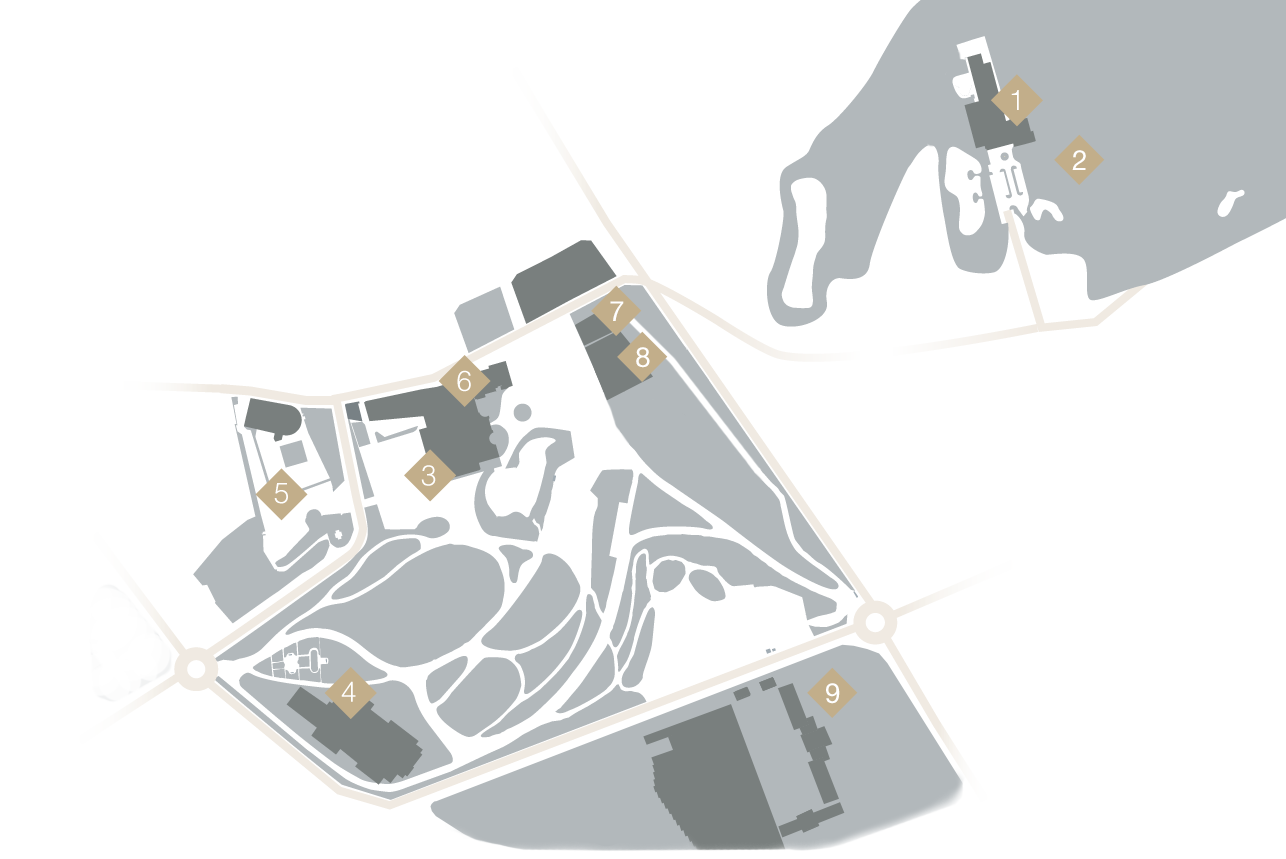 1
2
7
8
6
3
5
4
9